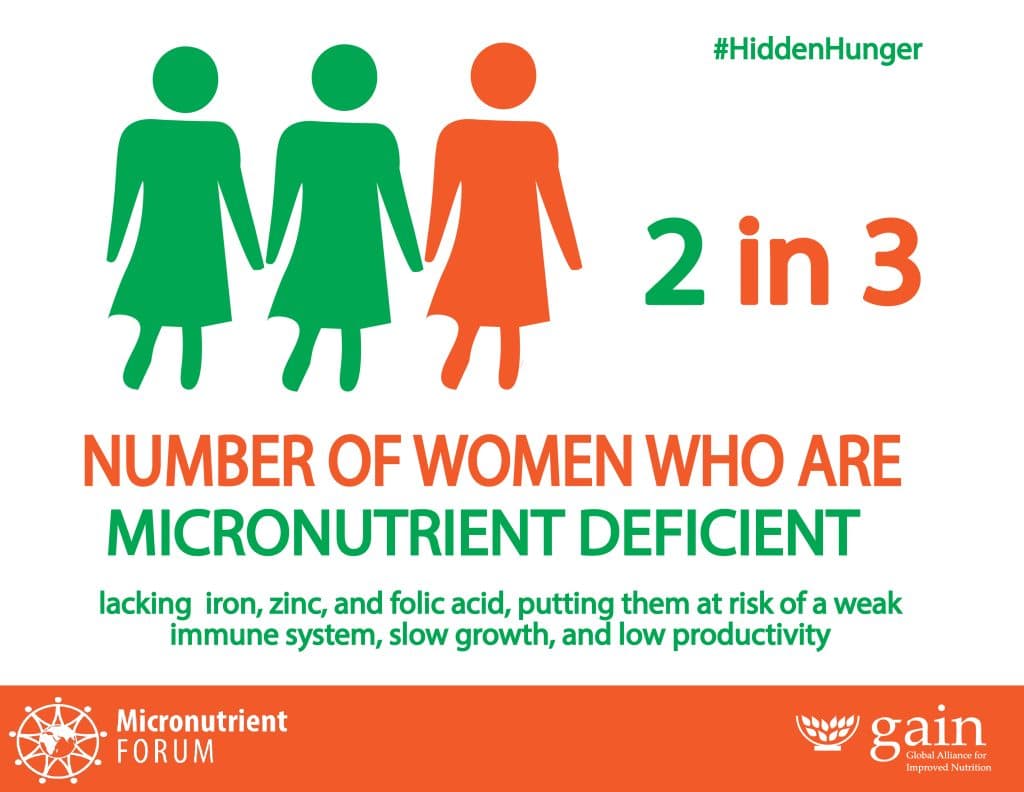 #HiddenHunger

2 in 3

NUMBER OF WOMEN WHO ARE MICRONUTRIENT DEFICIENT

lacking iron, zinc, and folic acid, putting them at risk of a weak immune system, slow growth, and low productivity

Micronutrient FORUM

gain Global Alliance for Improved Nutrition